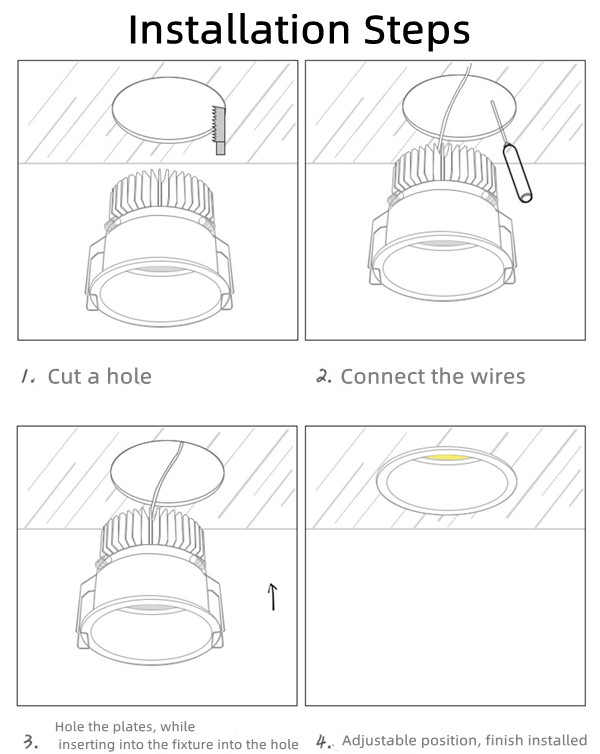 Installation Steps

1. Cut a hole

2. Connect the wires

3. Hole the plates, while inserting into the fixture into the hole

4. Adjustable position, finish installed