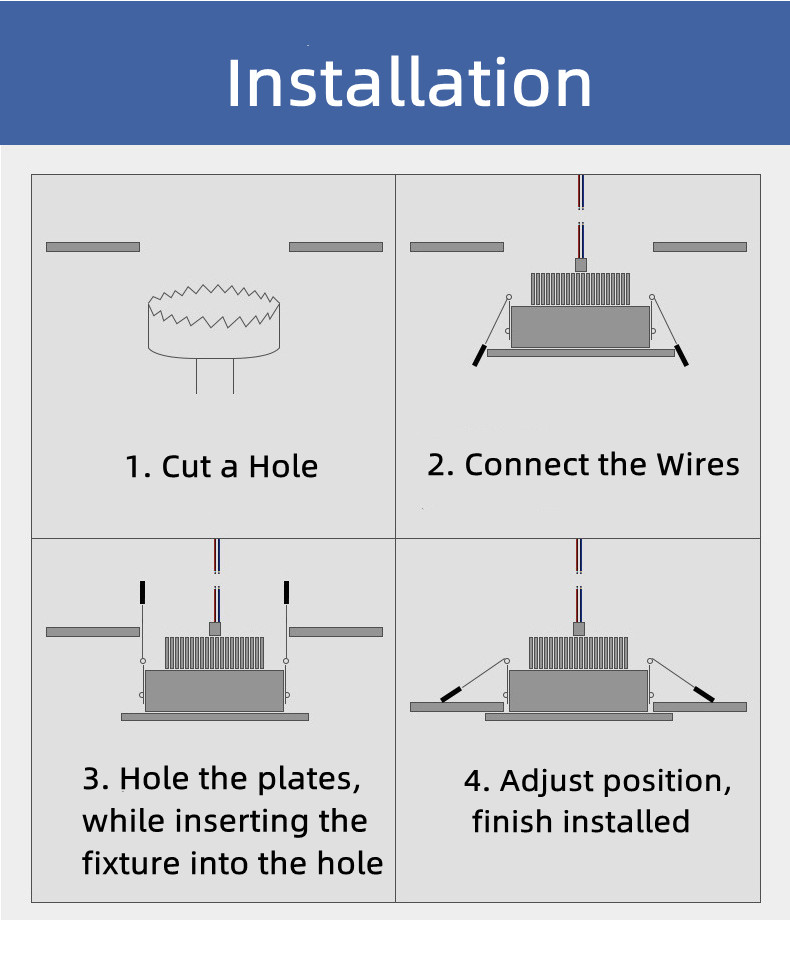 Installation

1. Cut a Hole

2. Connect the Wires

3. Hole the plates, while inserting the fixture into the hole

4. Adjust position, finish installed